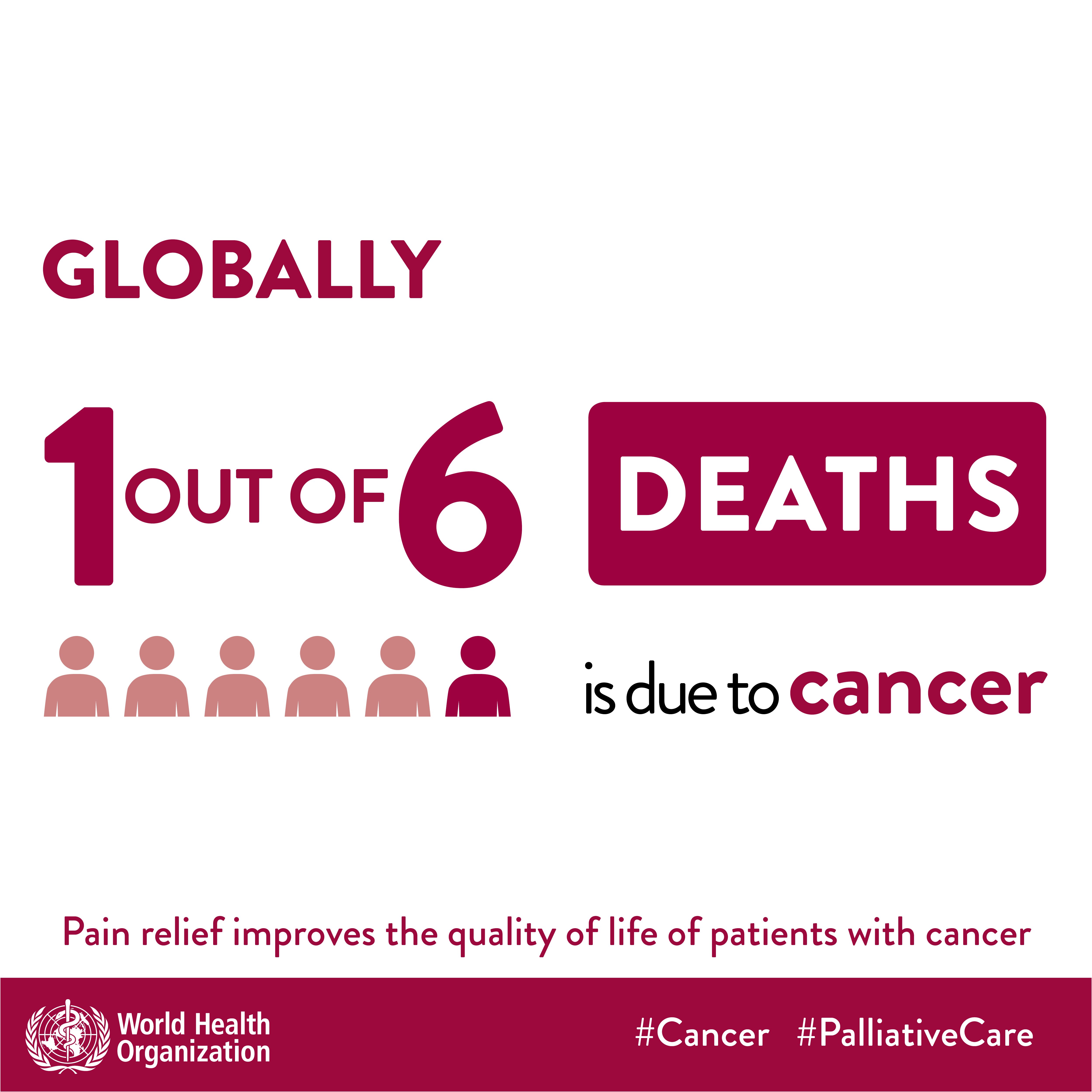 GLOBALLY

1 OUT OF 6 DEATHS

is due to cancer

Pain relief improves the quality of life of patients with cancer

World Health Organization

#Cancer #PalliativeCare