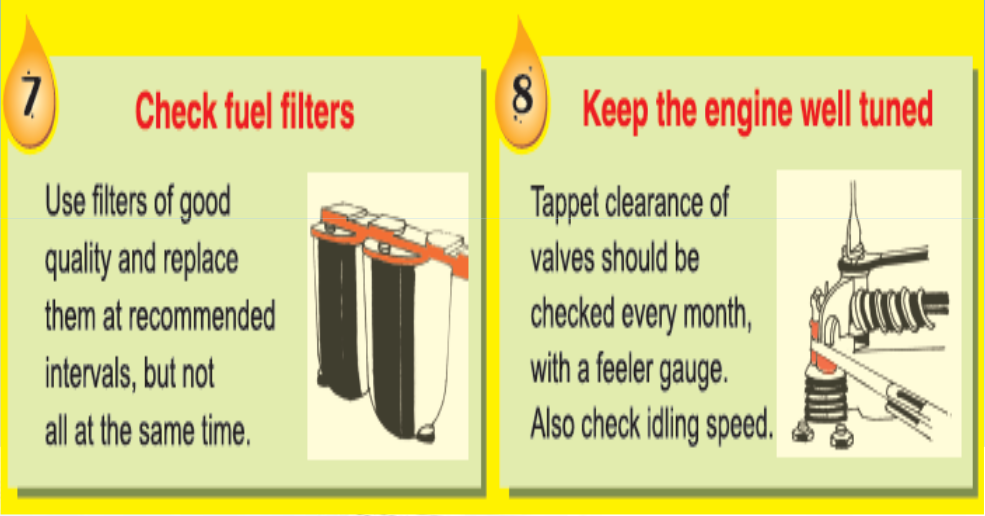 7

Check fuel filters

Use filters of good quality and replace them at recommended intervals, but not all at the same time.

8

Keep the engine well tuned

Tappet clearance of valves should be checked every month, with a feeler gauge. Also check idling speed.